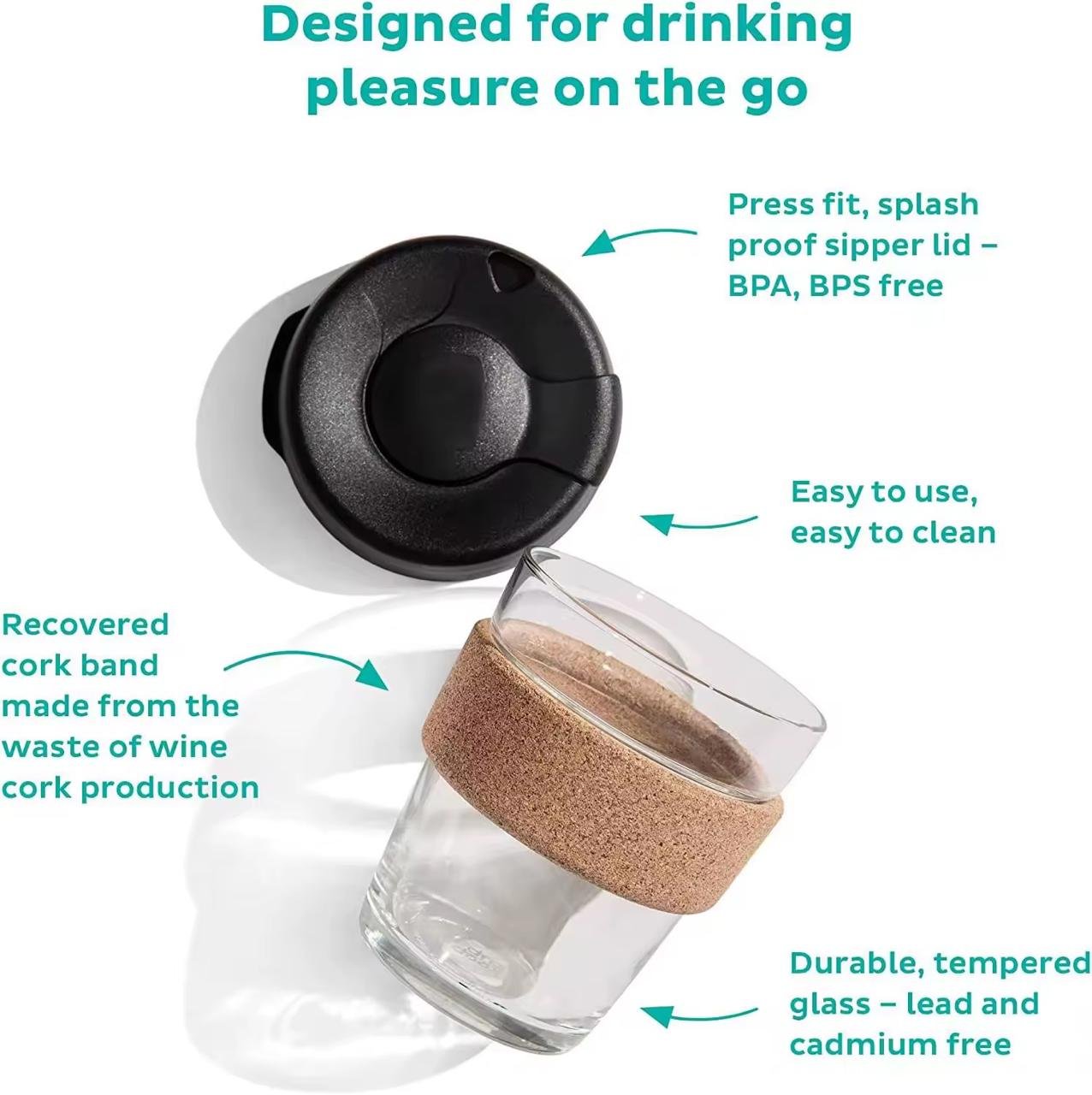 Designed for drinking pleasure on the go

Press fit, splash proof sipper lid – BPA, BPS free

Easy to use, easy to clean

Recovered cork band made from the waste of wine cork production

Durable, tempered glass – lead and cadmium free